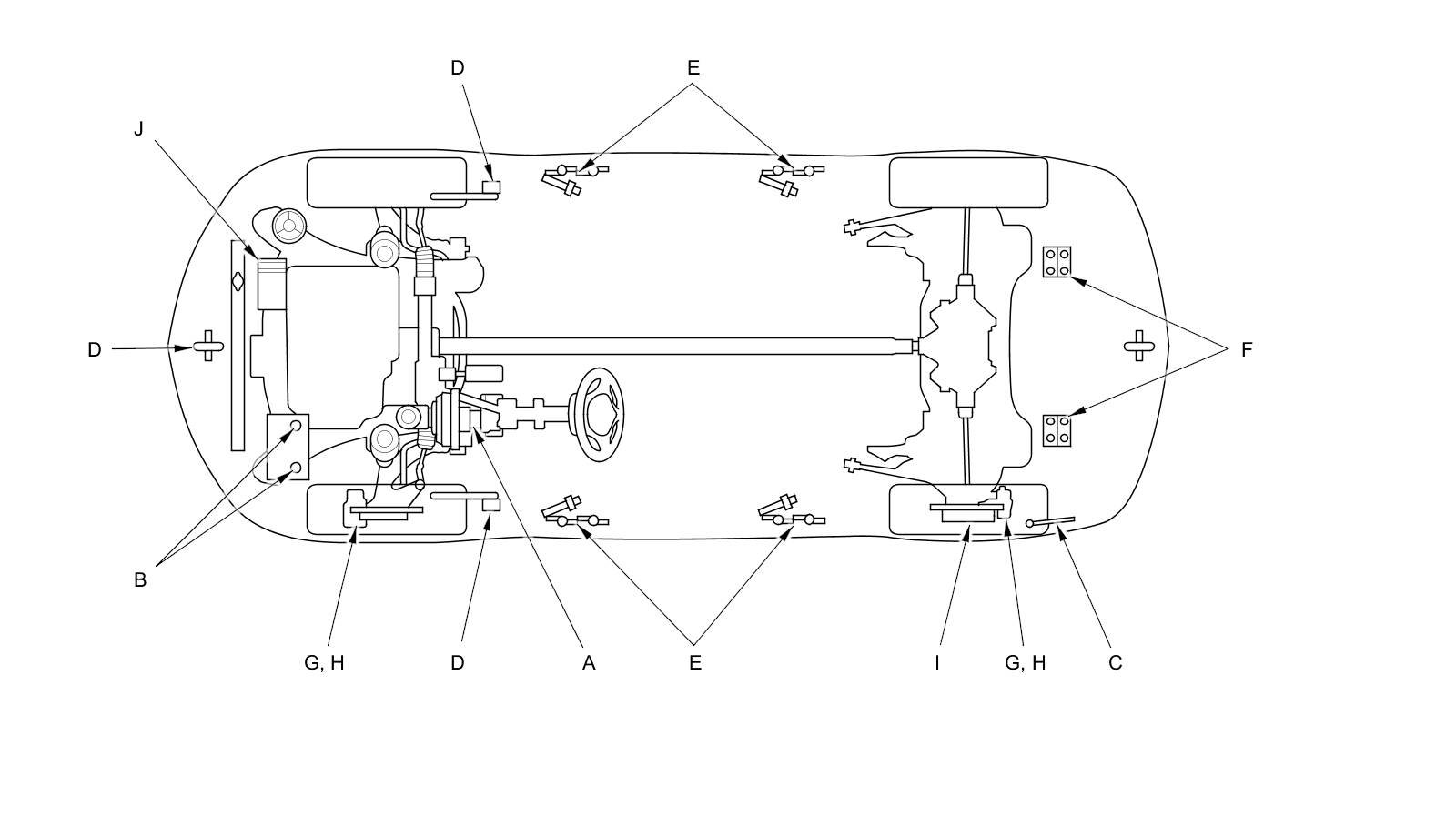 D
E
J
D
F
B
G, H
D
A
E
I
G, H
C