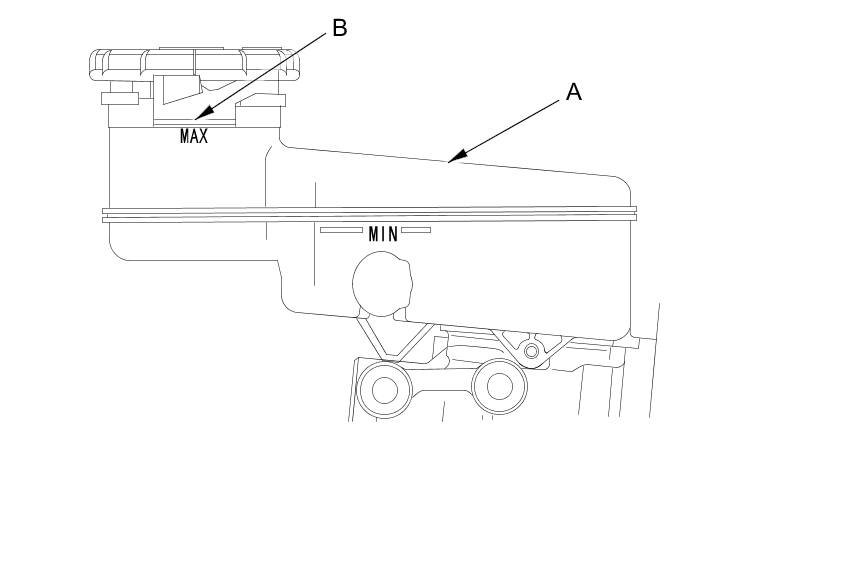 B
A
MAX
MIN