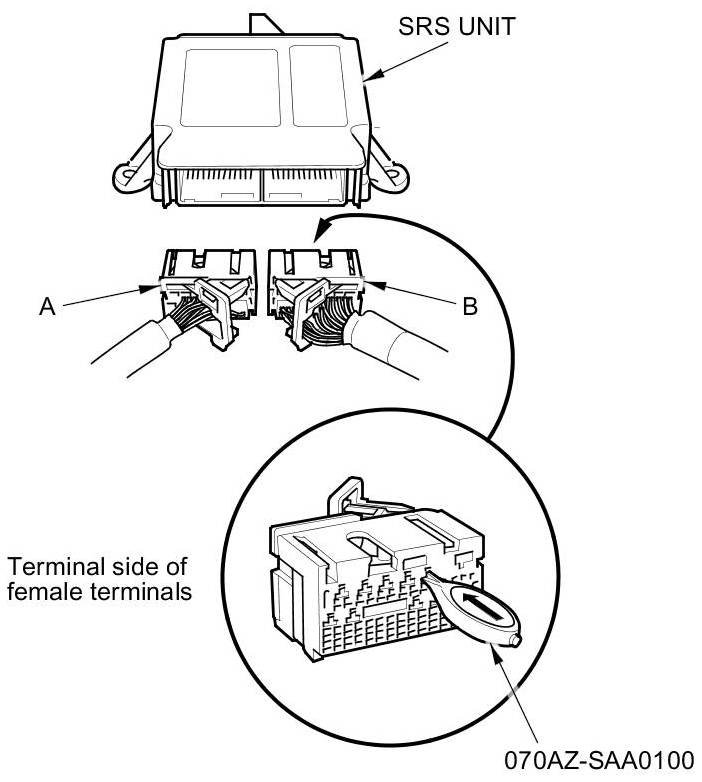 SRS UNIT

A

B

Terminal side of female terminals

070AZ-SAA0100