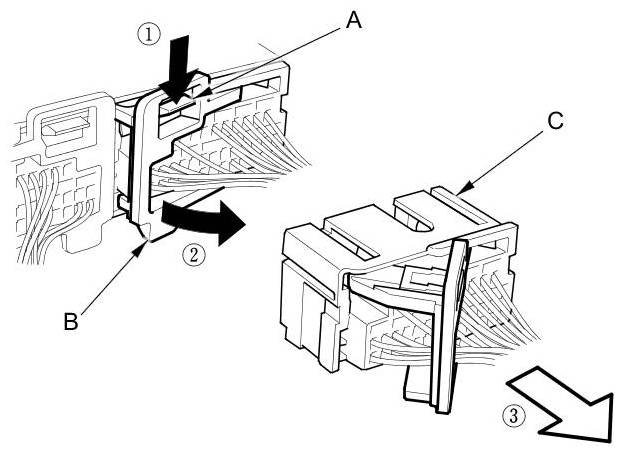 ①
A
C
②
B
③