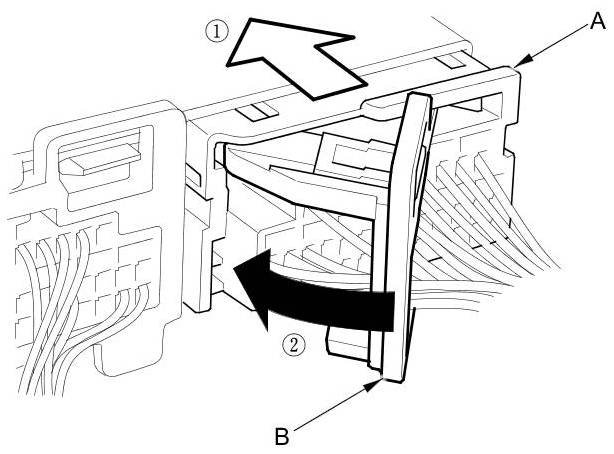 ①

A

②

B