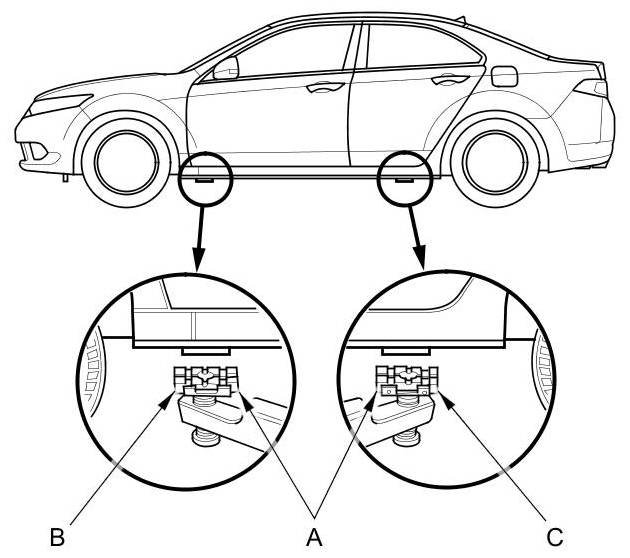 B
A
C