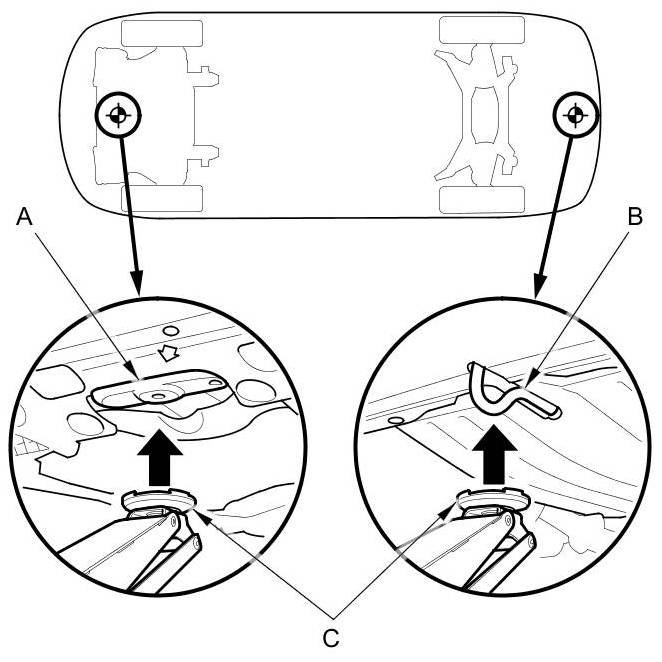 A
B
C