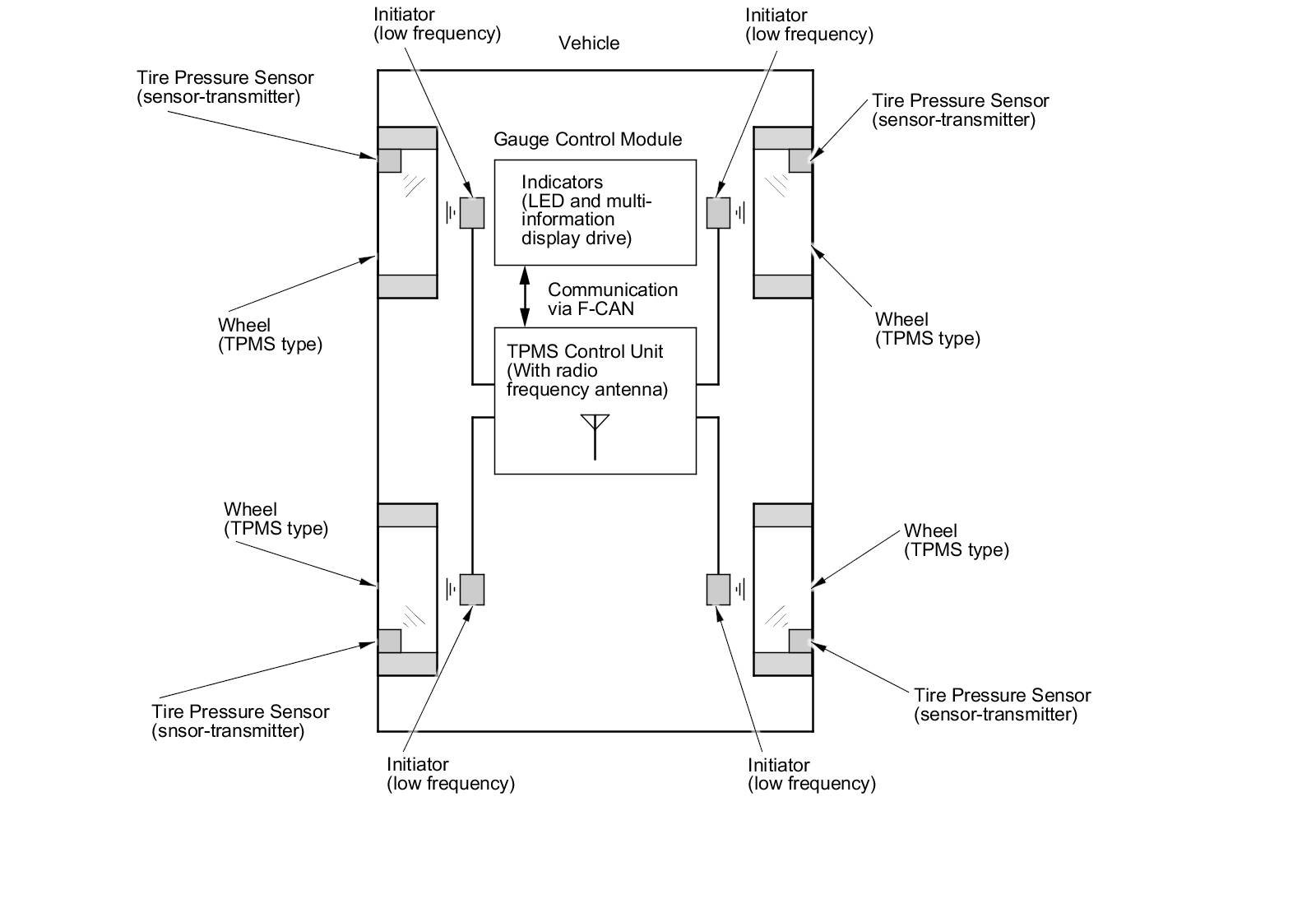 Initiator
(low frequency)

Vehicle

Initiator
(low frequency)

Tire Pressure Sensor
(sensor-transmitter)

Tire Pressure Sensor
(sensor-transmitter)

Gauge Control Module

Indicators
(LED and multi-information display drive)

Communication
via F-CAN

Wheel
(TPMS type)

Wheel
(TPMS type)

TPMS Control Unit
(With radio frequency antenna)

Wheel
(TPMS type)

Wheel
(TPMS type)

Tire Pressure Sensor
(snsor-transmitter)

Tire Pressure Sensor
(sensor-transmitter)

Initiator
(low frequency)

Initiator
(low frequency)