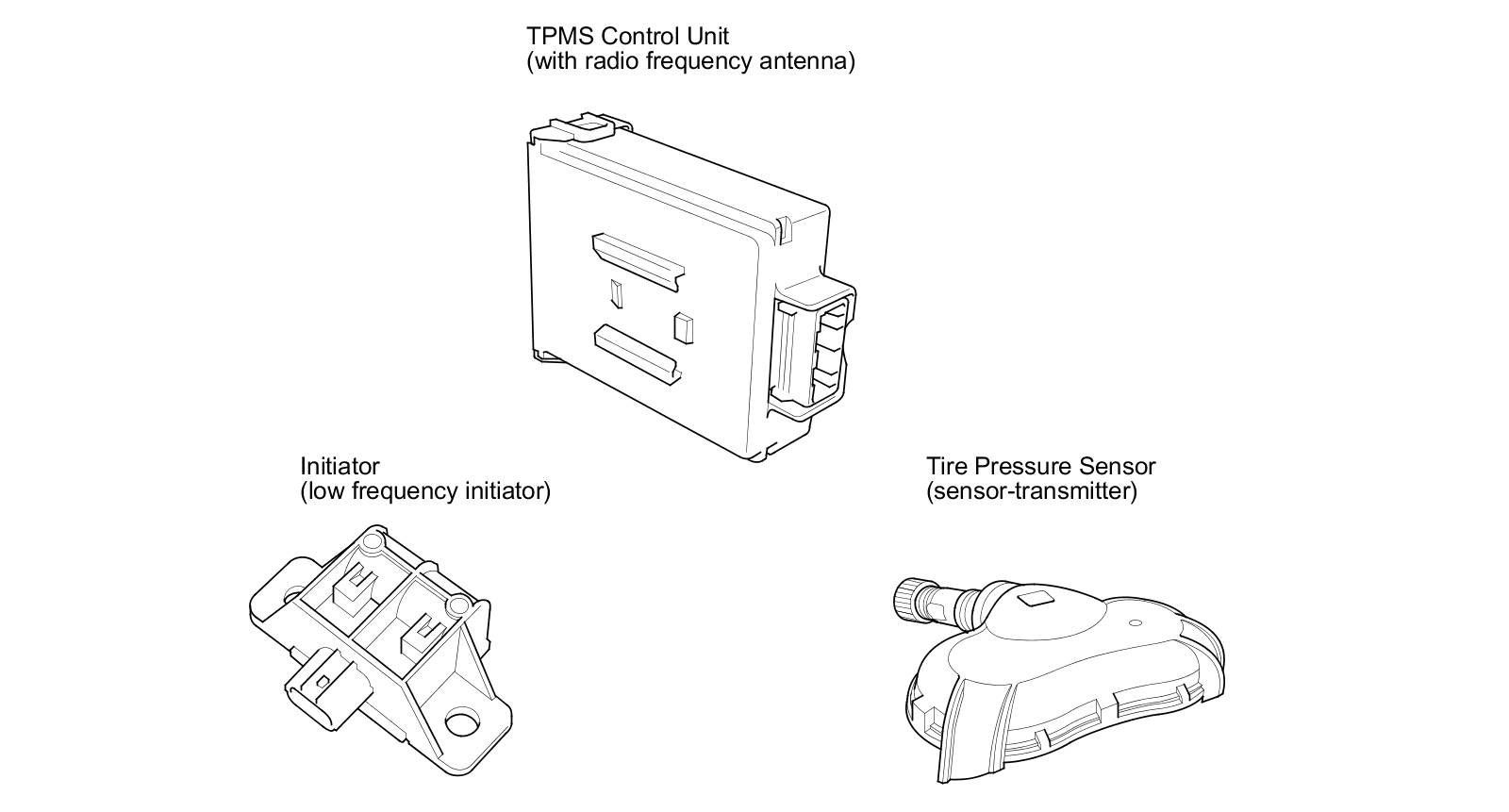 TPMS Control Unit
(with radio frequency antenna)

Initiator
(low frequency initiator)

Tire Pressure Sensor
(sensor-transmitter)