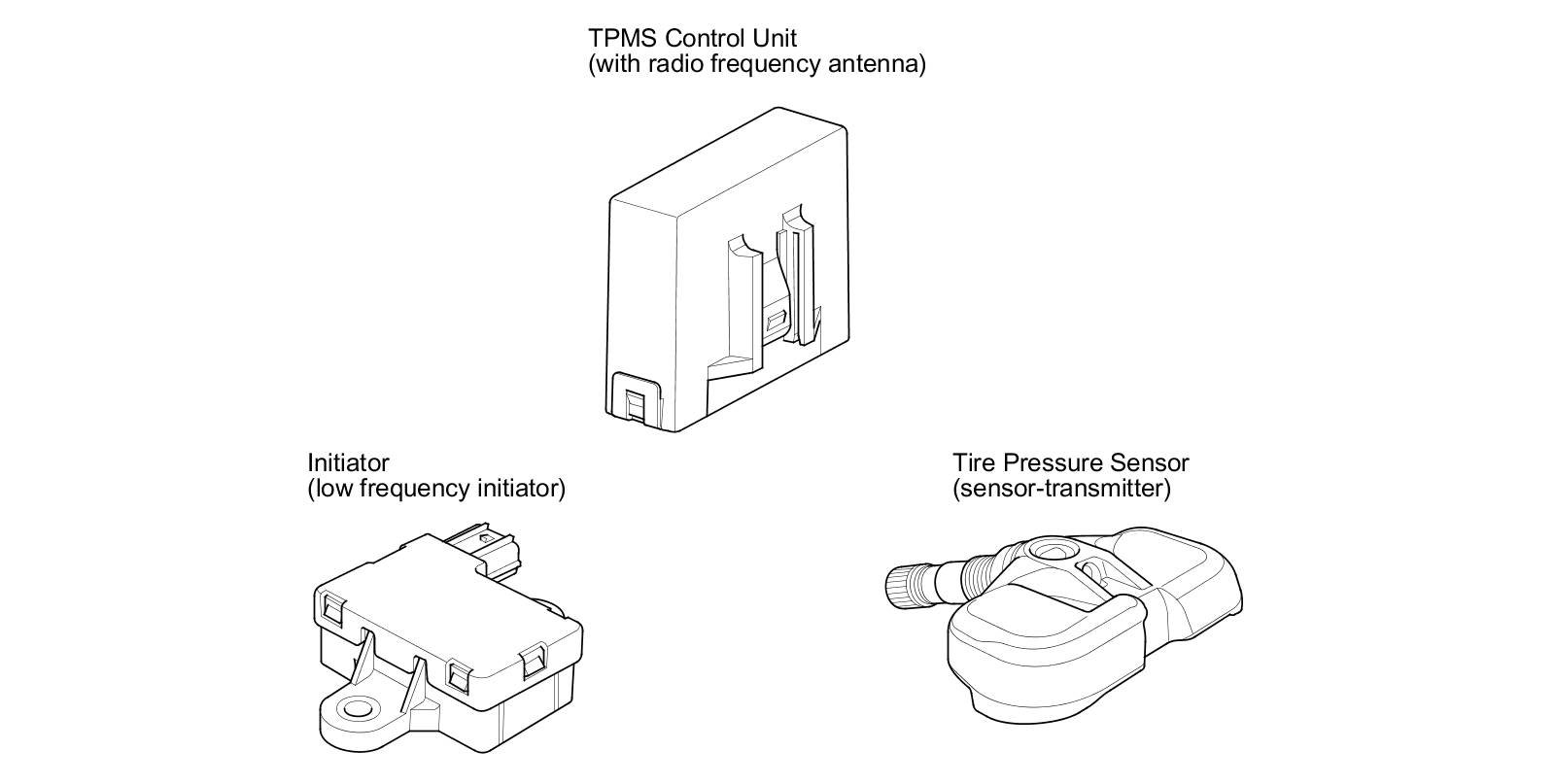 TPMS Control Unit
(with radio frequency antenna)

Initiator
(low frequency initiator)

Tire Pressure Sensor
(sensor-transmitter)