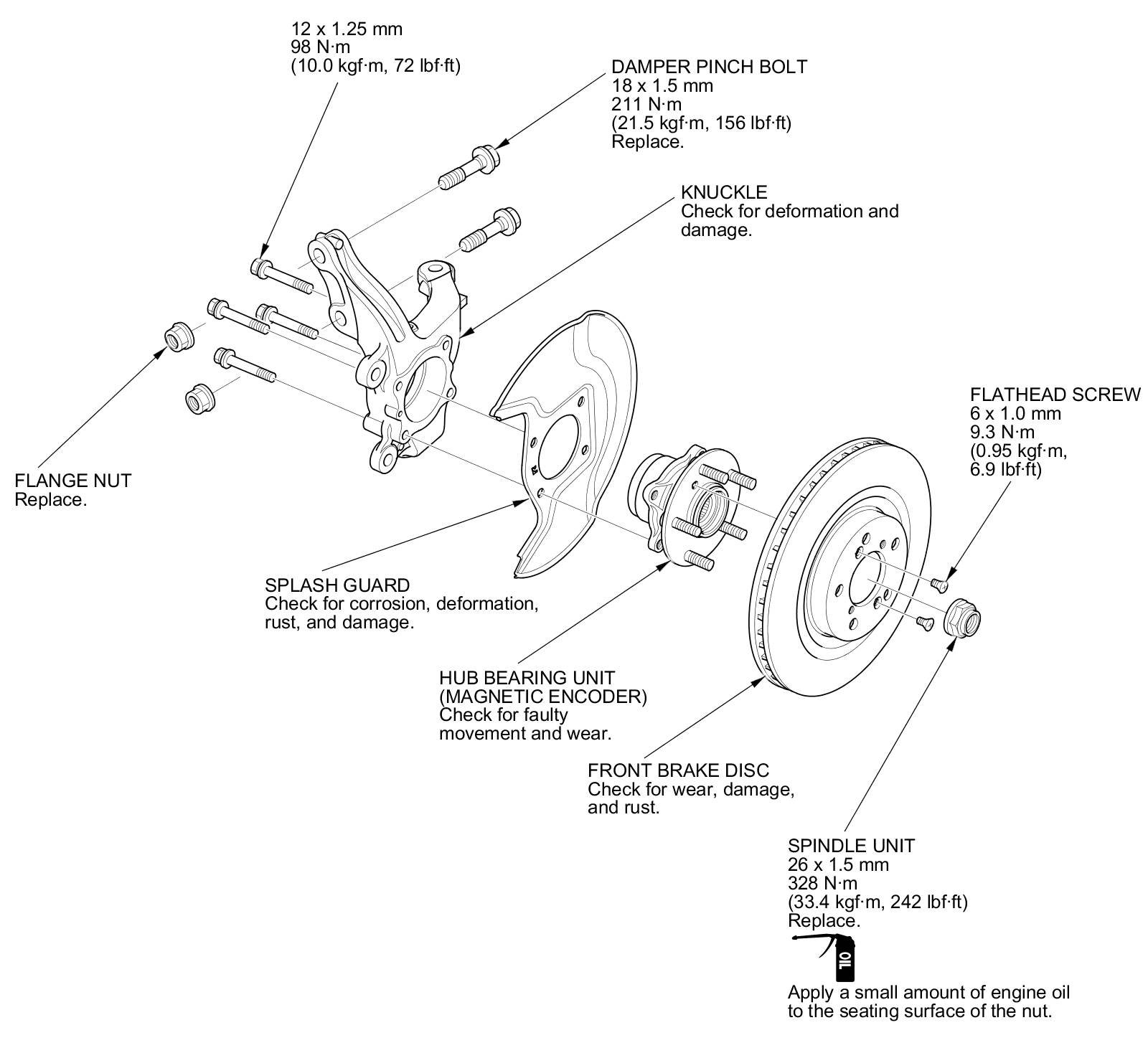 12 x 1.25 mm
98 N·m
(10.0 kgf·m, 72 lbf·ft)

DAMPER PINCH BOLT
18 x 1.5 mm
211 N·m
(21.5 kgf·m, 156 lbf·ft)
Replace.

KNUCKLE
Check for deformation and damage.

FLATHEAD SCREW
6 x 1.0 mm
9.3 N·m
(0.95 kgf·m,
6.9 lbf·ft)

FLANGE NUT
Replace.

SPLASH GUARD
Check for corrosion, deformation, rust, and damage.

HUB BEARING UNIT
(MAGNETIC ENCODER)
Check for faulty movement and wear.

FRONT BRAKE DISC
Check for wear, damage, and rust.

SPINDLE UNIT
26 x 1.5 mm
328 N·m
(33.4 kgf·m, 242 lbf·ft)
Replace.

OIL

Apply a small amount of engine oil to the seating surface of the nut.