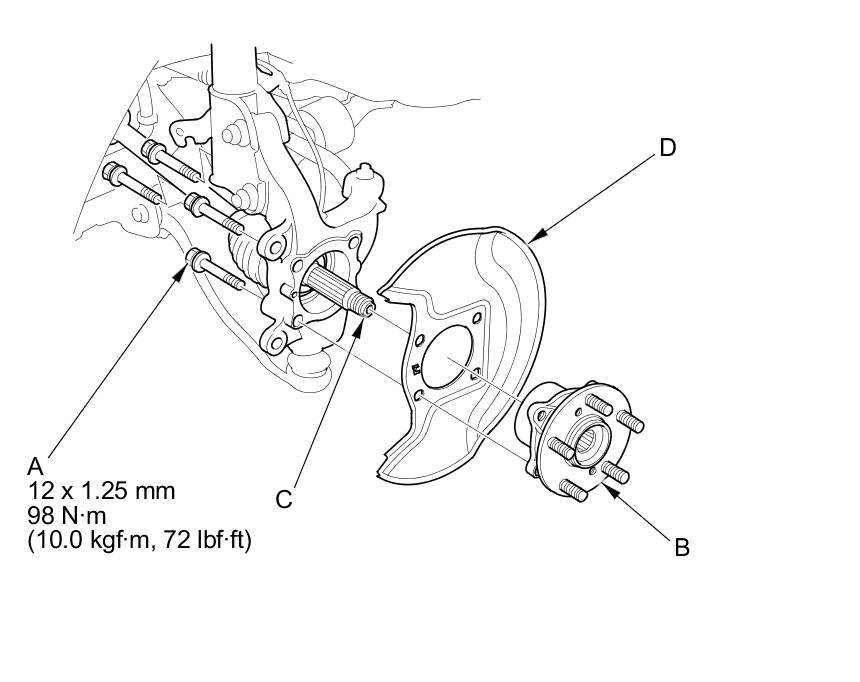 D

A
12 x 1.25 mm
98 N·m
(10.0 kgf·m, 72 lbf·ft)

C

B