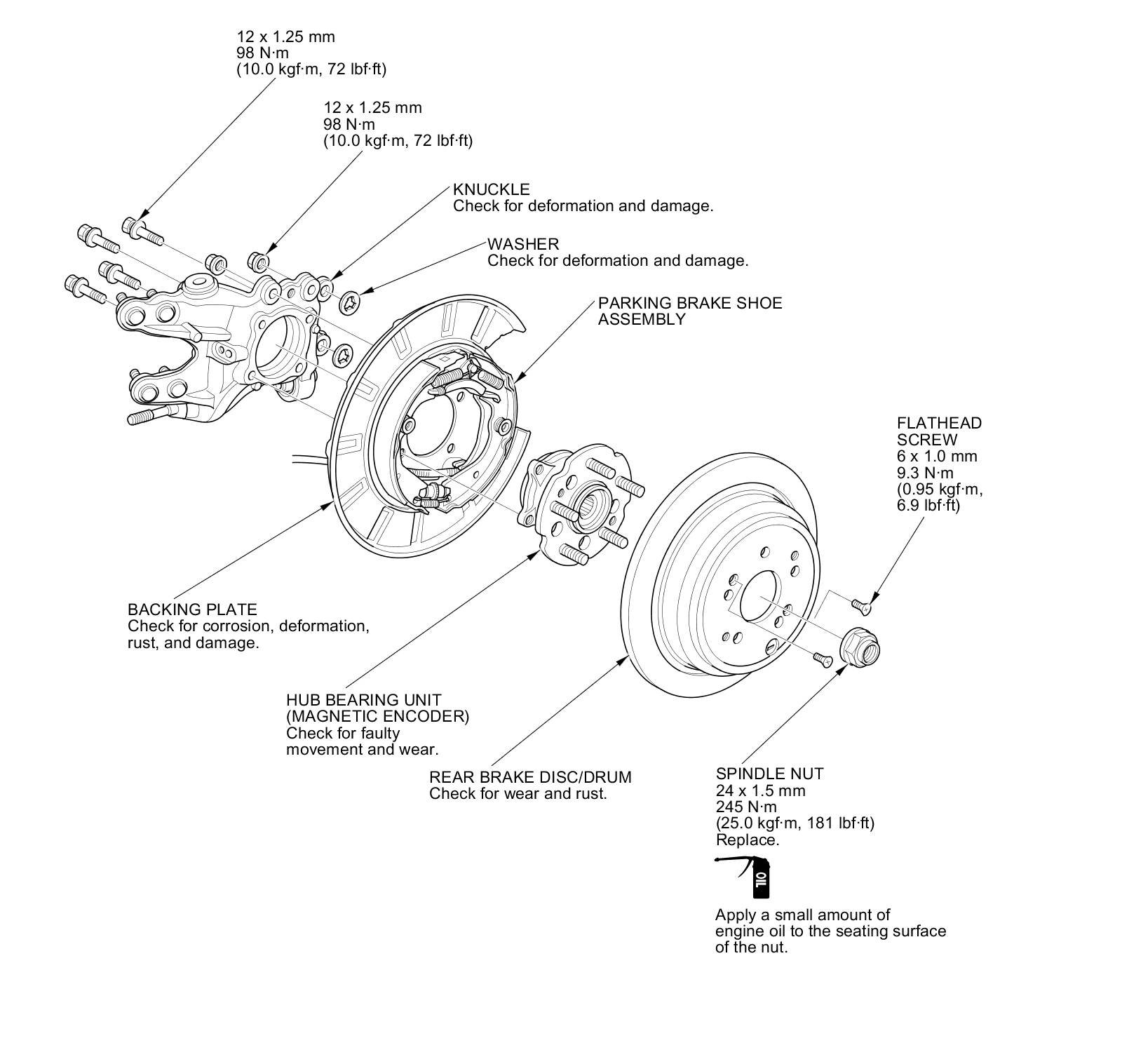 12 x 1.25 mm
98 N·m
(10.0 kgf·m, 72 lbf·ft)

12 x 1.25 mm
98 N·m
(10.0 kgf·m, 72 lbf·ft)

KNUCKLE
Check for deformation and damage.

WASHER
Check for deformation and damage.

PARKING BRAKE SHOE ASSEMBLY

FLATHEAD SCREW
6 x 1.0 mm
9.3 N·m
(0.95 kgf·m, 6.9 lbf·ft)

BACKING PLATE
Check for corrosion, deformation, rust, and damage.

HUB BEARING UNIT (MAGNETIC ENCODER)
Check for faulty movement and wear.

REAR BRAKE DISC/DRUM
Check for wear and rust.

SPINDLE NUT
24 x 1.5 mm
245 N·m
(25.0 kgf·m, 181 lbf·ft)
Replace.

OIL

Apply a small amount of engine oil to the seating surface of the nut.