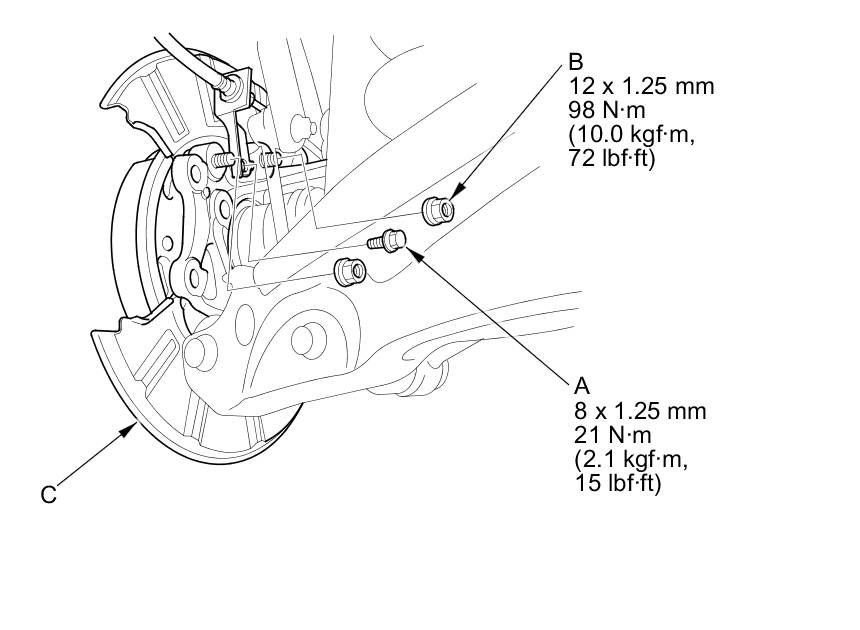 B
12 x 1.25 mm
98 N·m
(10.0 kgf·m,
72 lbf·ft)

A
8 x 1.25 mm
21 N·m
(2.1 kgf·m,
15 lbf·ft)

C