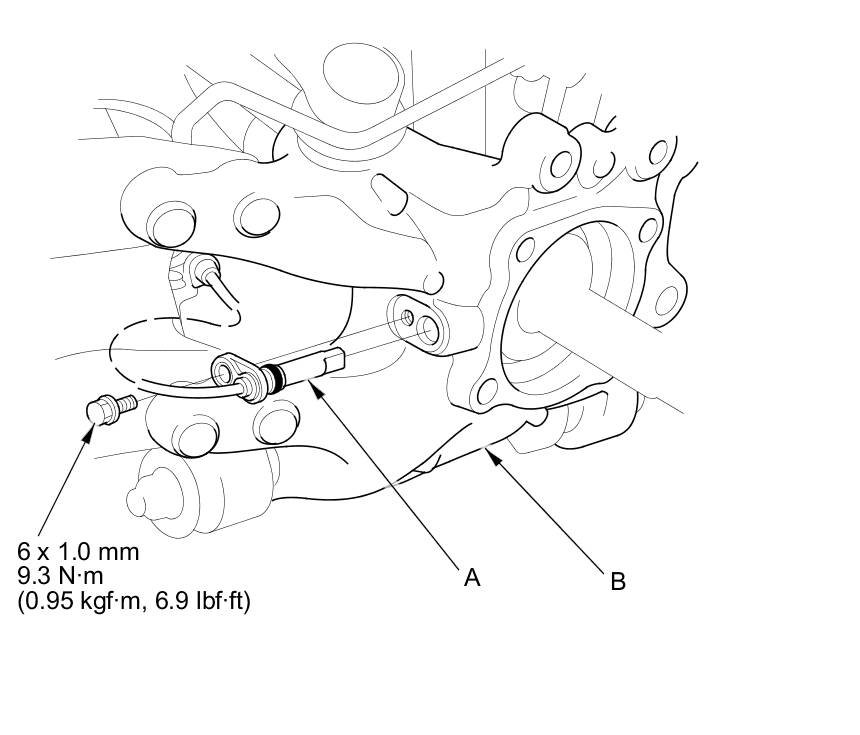 6 x 1.0 mm
9.3 N·m
(0.95 kgf·m, 6.9 lbf·ft)

A

B