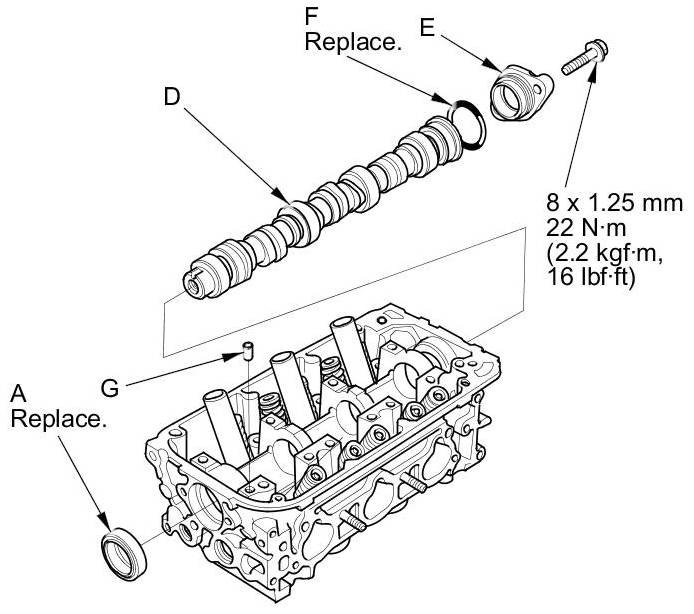 F
Replace.

E

D

8 x 1.25 mm
22 N·m
(2.2 kgf·m,
16 lbf·ft)

G

A
Replace.