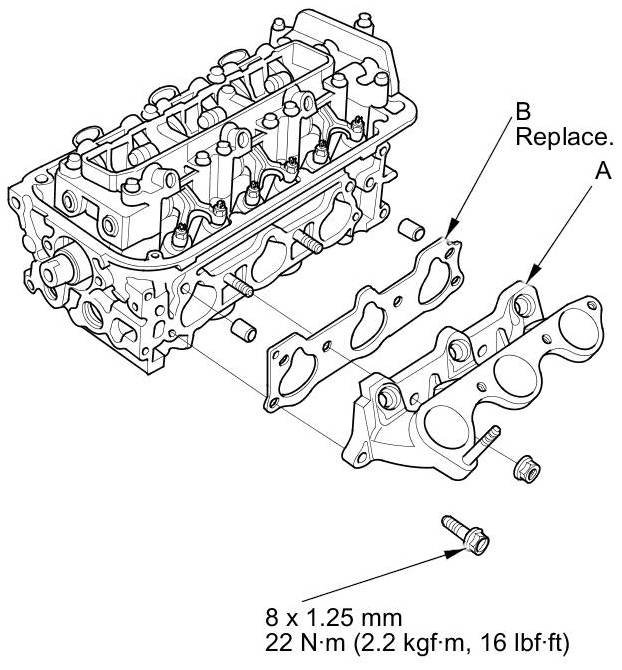 B
Replace.

A

8 x 1.25 mm
22 N·m (2.2 kgf·m, 16 lbf·ft)