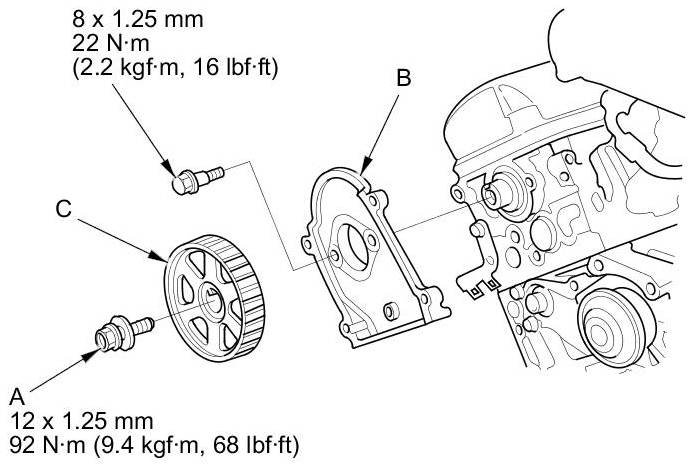 8 x 1.25 mm
22 N·m
(2.2 kgf·m, 16 lbf·ft)

B

C

A
12 x 1.25 mm
92 N·m (9.4 kgf·m, 68 lbf·ft)