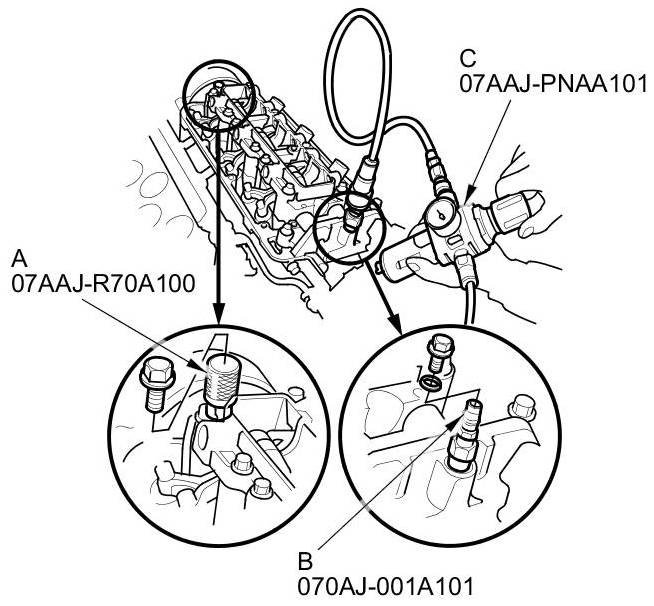 C
07AAJ-PNAA101

A
07AAJ-R70A100

B
070AJ-001A101