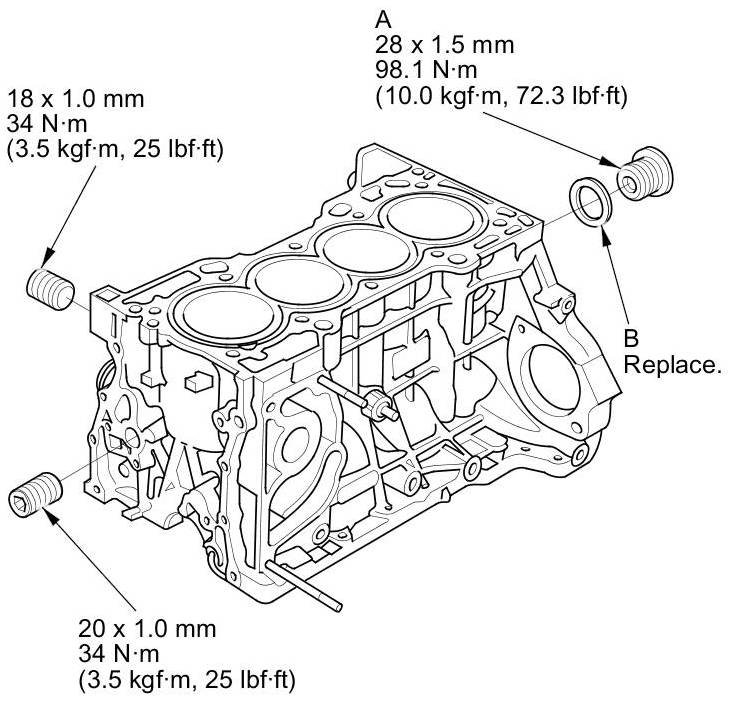 A
28 x 1.5 mm
98.1 N·m
(10.0 kgf·m, 72.3 lbf·ft)

18 x 1.0 mm
34 N·m
(3.5 kgf·m, 25 lbf·ft)

B
Replace.

20 x 1.0 mm
34 N·m
(3.5 kgf·m, 25 lbf·ft)