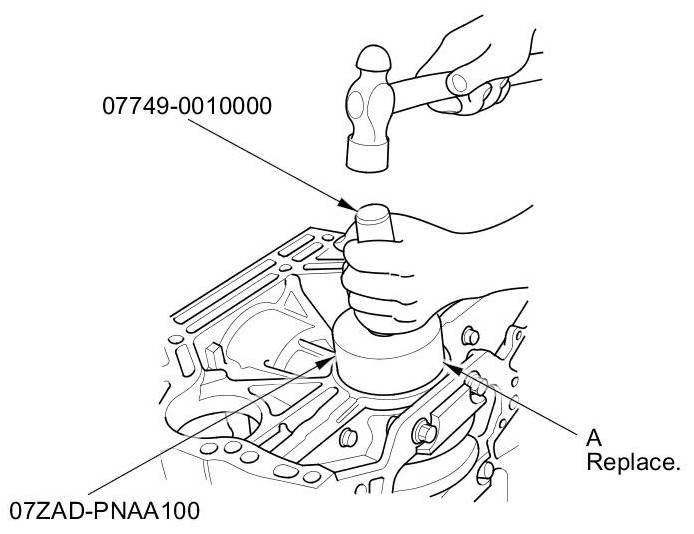 07749-0010000

A
Replace.

07ZAD-PNAA100