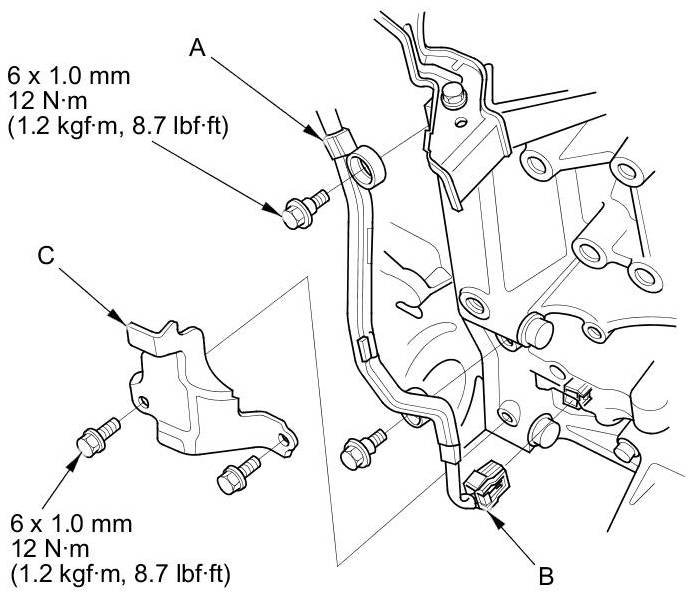 A

6 x 1.0 mm
12 N·m
(1.2 kgf·m, 8.7 lbf·ft)

C

6 x 1.0 mm
12 N·m
(1.2 kgf·m, 8.7 lbf·ft)

B