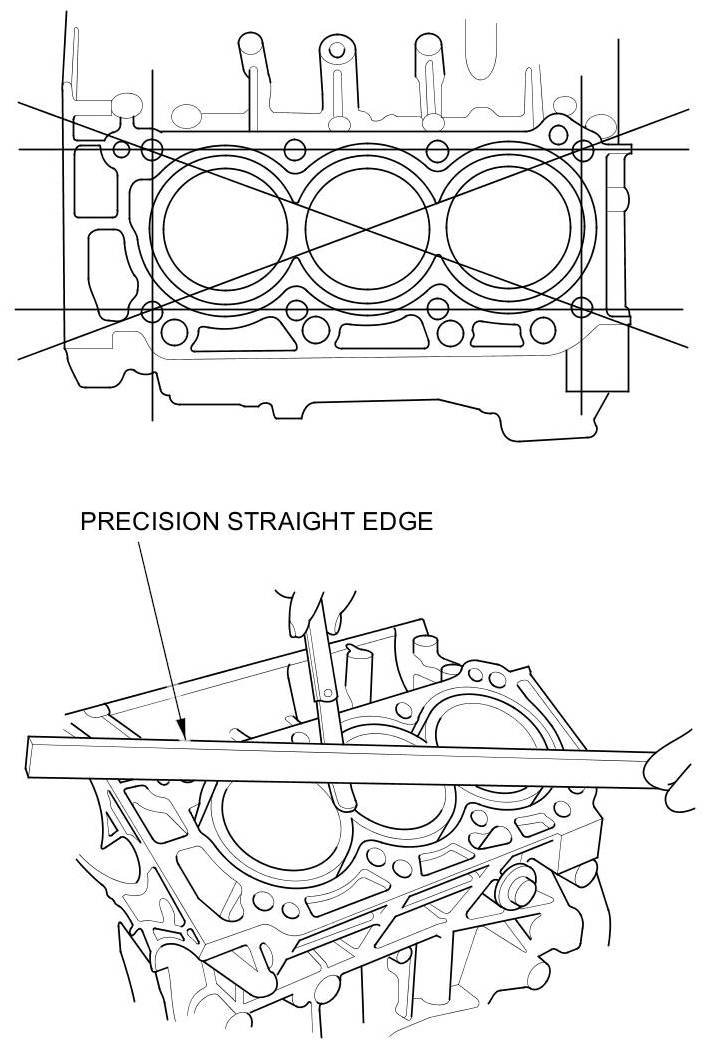 PRECISION STRAIGHT EDGE