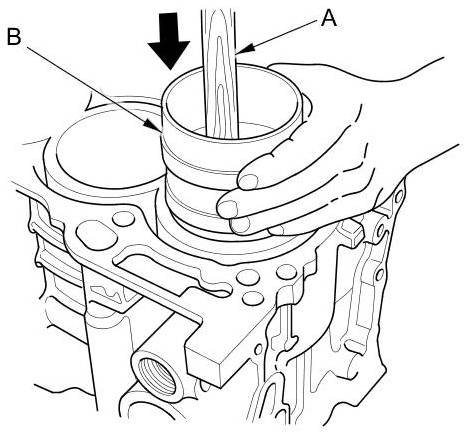 B
A