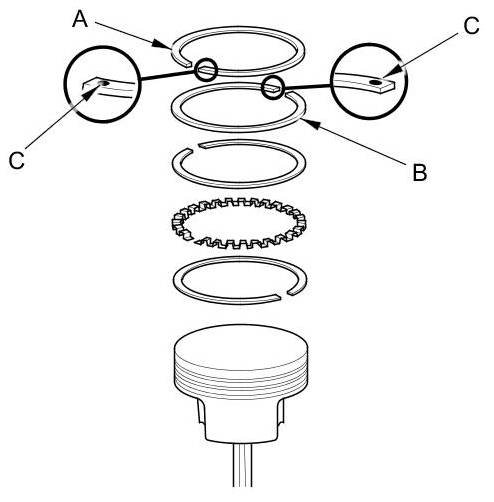 A
C
C
B