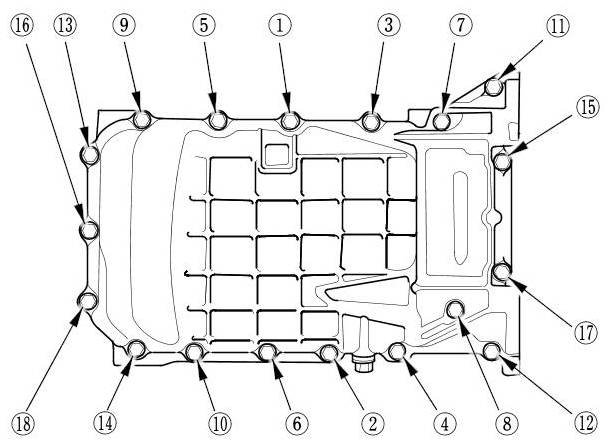 16 13 9 5 1 3 7 11

15

17

18 14 10 6 2 4 8 12