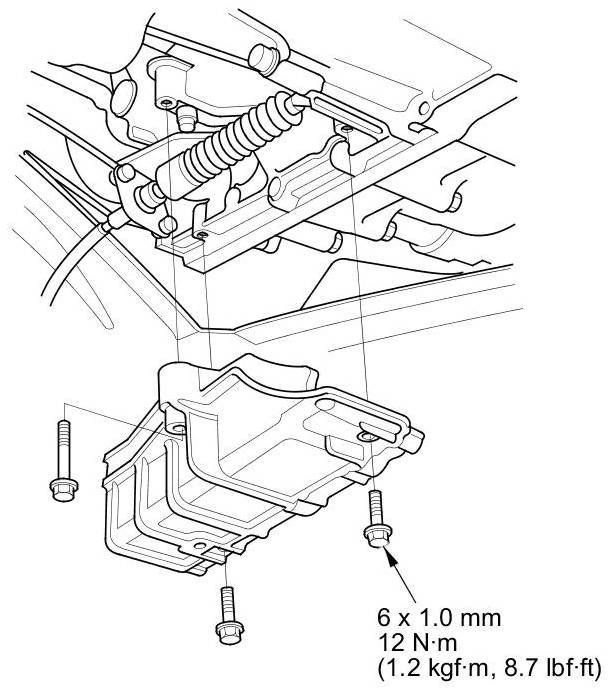 6 x 1.0 mm
12 N·m
(1.2 kgf·m, 8.7 lbf·ft)