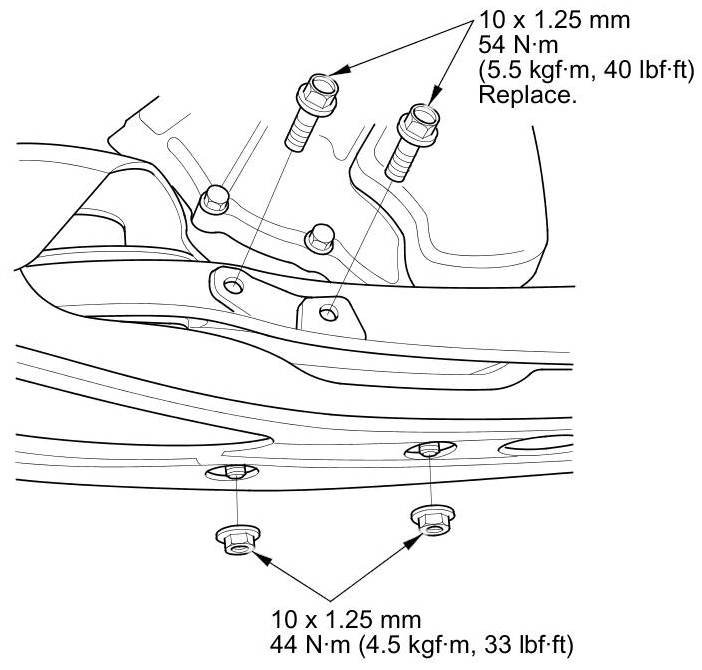 10 x 1.25 mm
54 N·m
(5.5 kgf·m, 40 lbf·ft)
Replace.

10 x 1.25 mm
44 N·m (4.5 kgf·m, 33 lbf·ft)