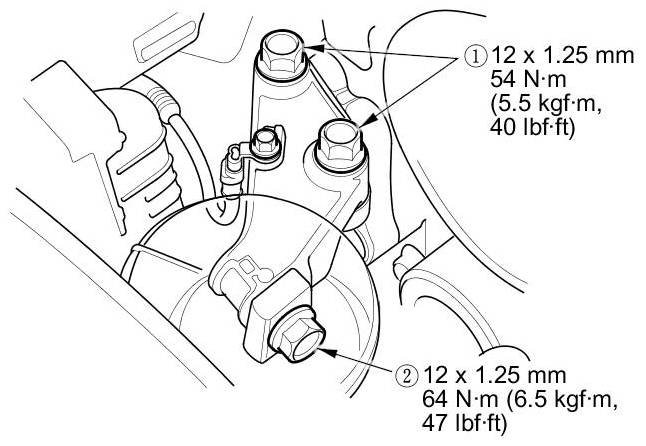 ① 12 x 1.25 mm
54 N·m
(5.5 kgf·m,
40 lbf·ft)

② 12 x 1.25 mm
64 N·m (6.5 kgf·m,
47 lbf·ft)