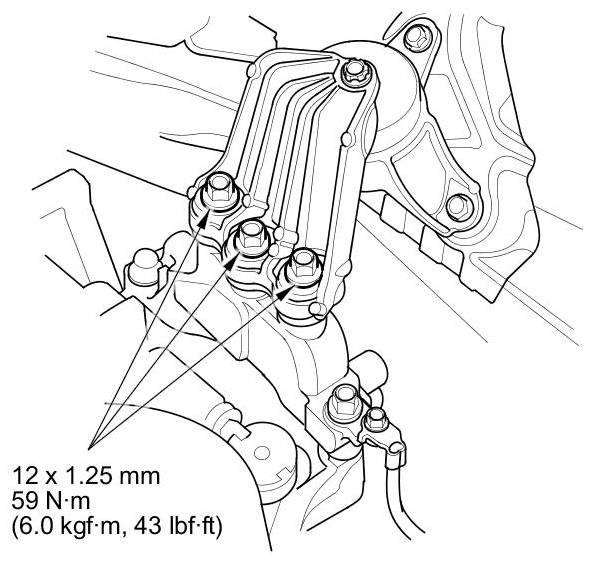 12 x 1.25 mm
59 N·m
(6.0 kgf·m, 43 lbf·ft)