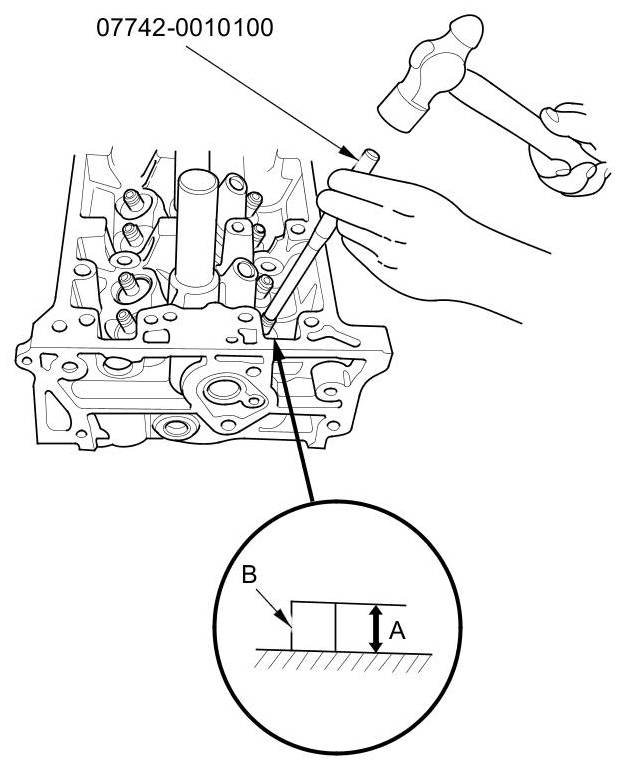 07742-0010100

B

A