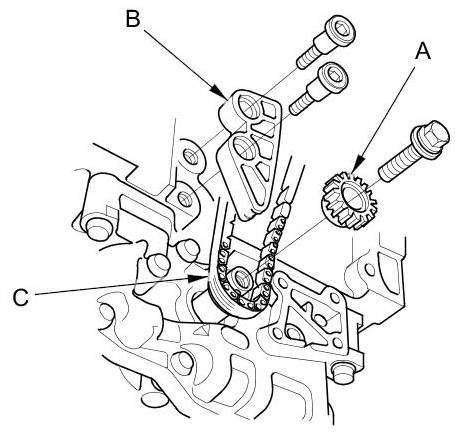 B
A
C