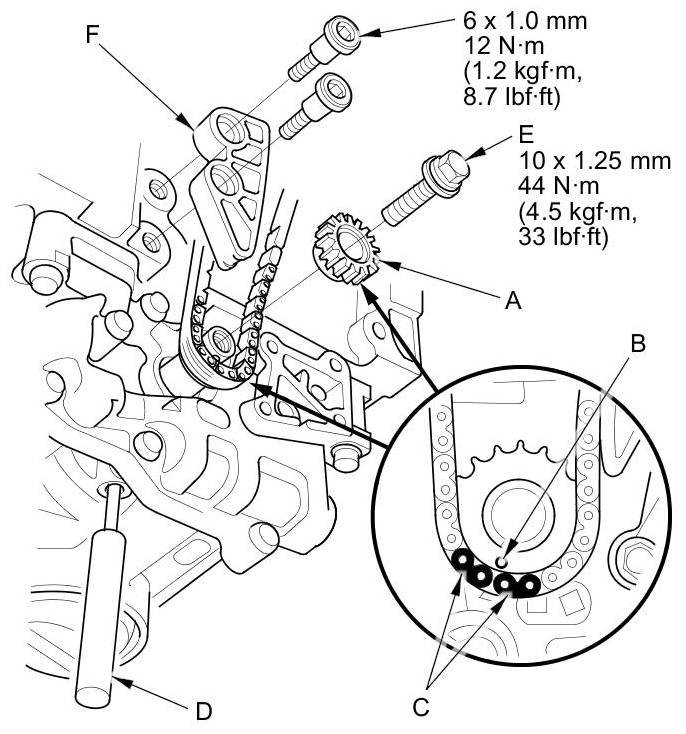 F

6 x 1.0 mm
12 N·m
(1.2 kgf·m,
8.7 lbf·ft)

E
10 x 1.25 mm
44 N·m
(4.5 kgf·m,
33 lbf·ft)

A

B

C

D