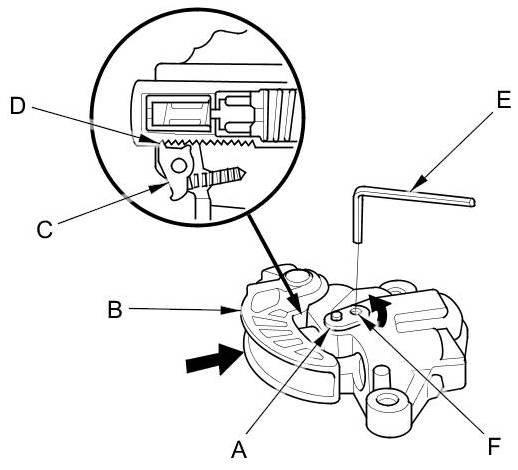 D
E
C
B
A
F