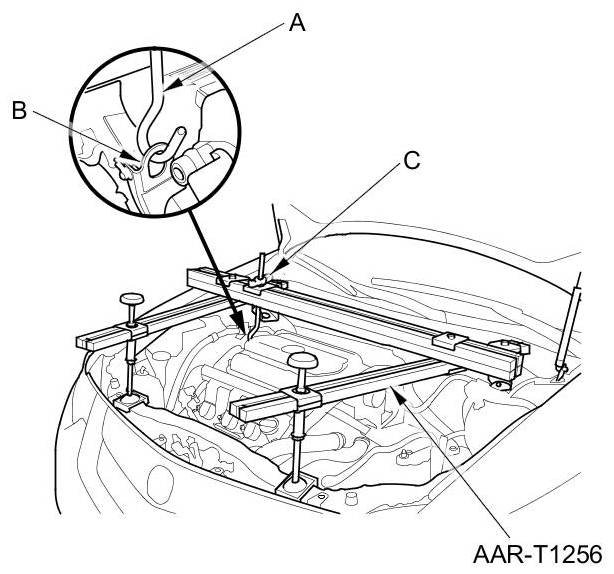 A
B
C
AAR-T1256