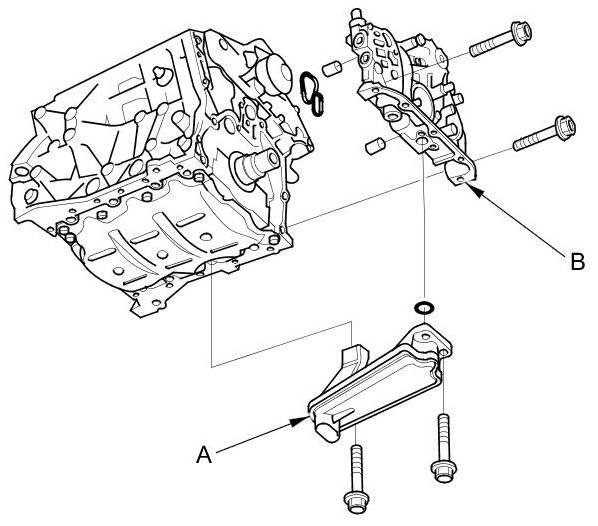 B

A