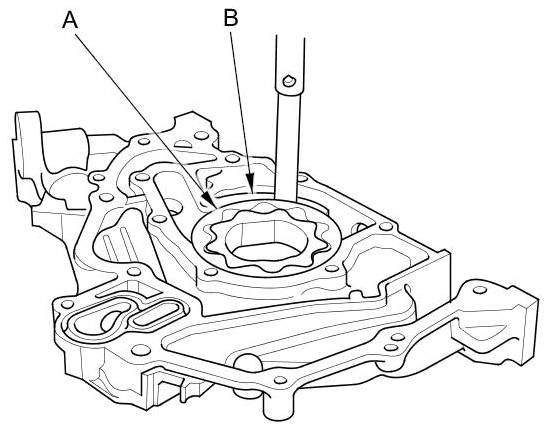 A
B