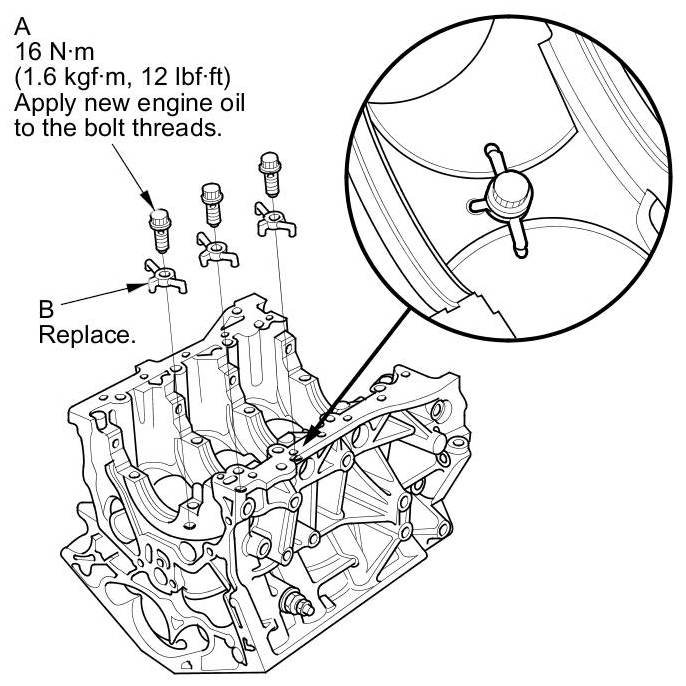 A
16 N·m
(1.6 kgf·m, 12 lbf·ft)
Apply new engine oil to the bolt threads.

B
Replace.