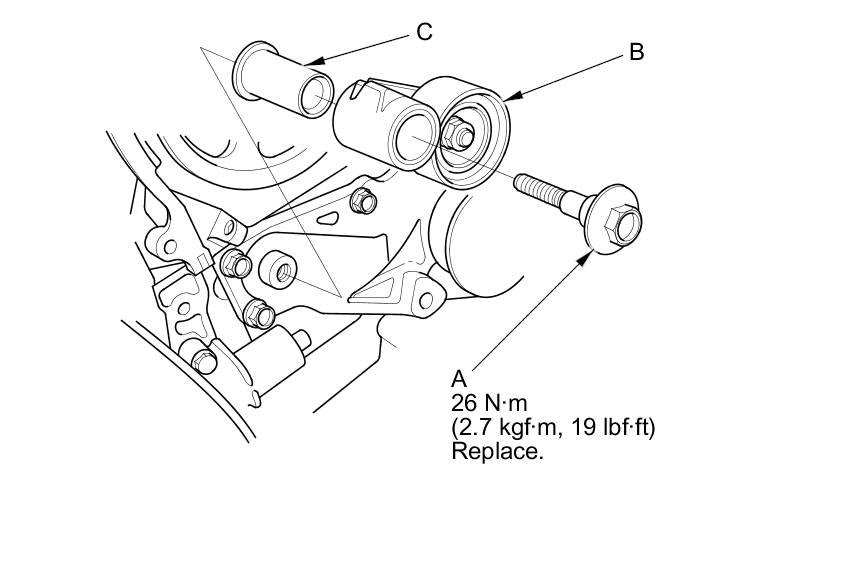 C

B

A
26 N·m
(2.7 kgf·m, 19 lbf·ft)
Replace.