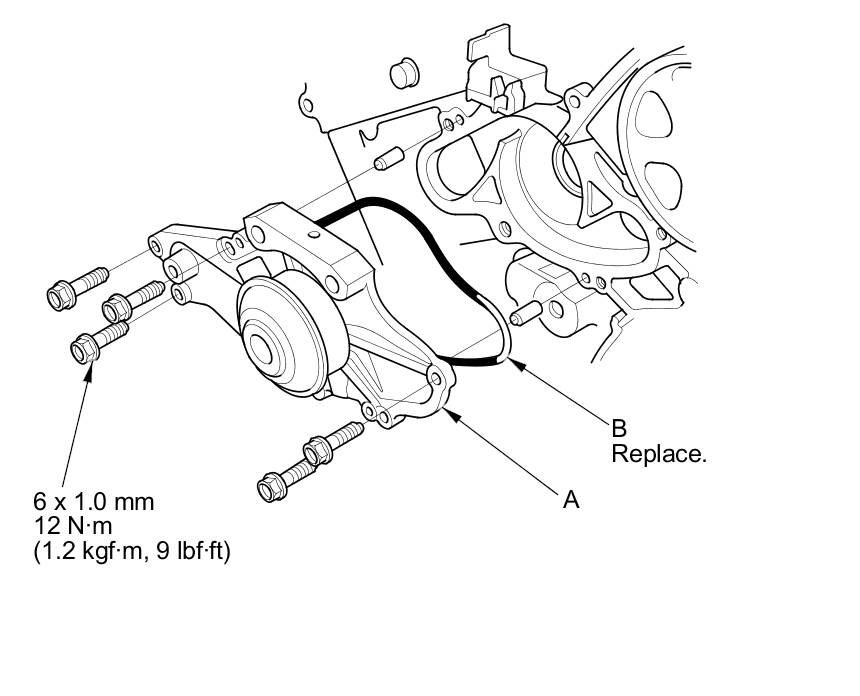 B
Replace.

A

6 x 1.0 mm
12 N·m
(1.2 kgf·m, 9 lbf·ft)