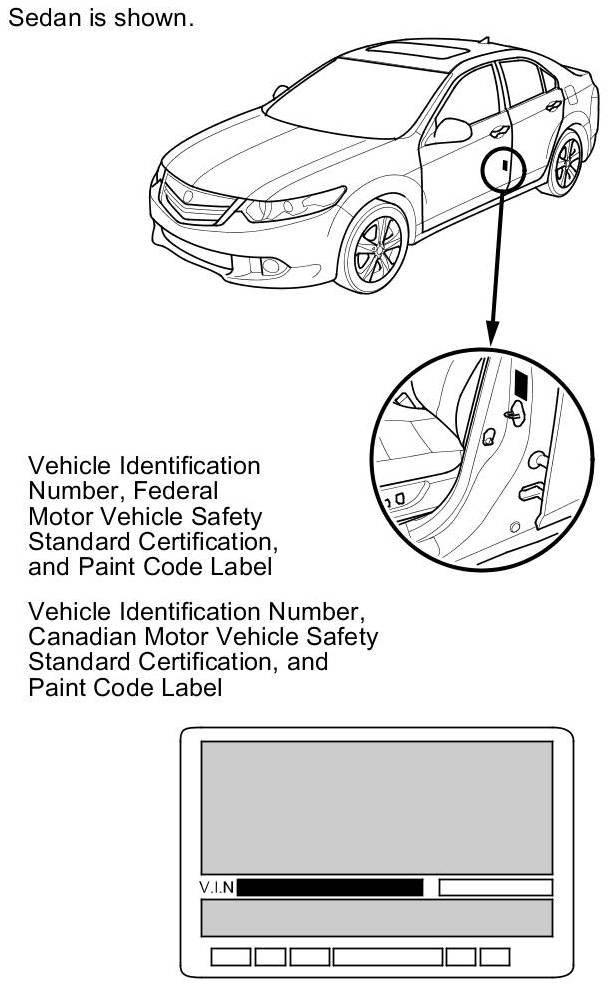 Sedan is shown.

Vehicle Identification Number, Federal Motor Vehicle Safety Standard Certification, and Paint Code Label

Vehicle Identification Number, Canadian Motor Vehicle Safety Standard Certification, and Paint Code Label

V.I.N