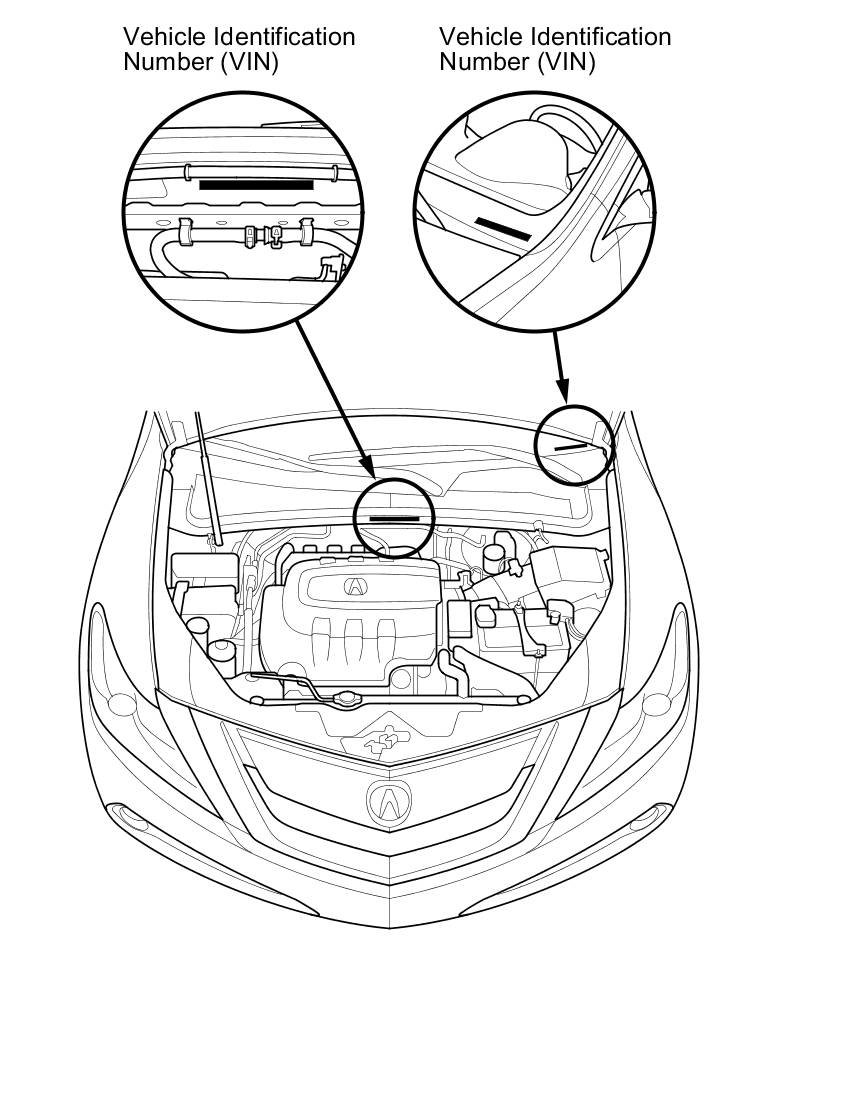 Vehicle Identification Number (VIN)

Vehicle Identification Number (VIN)