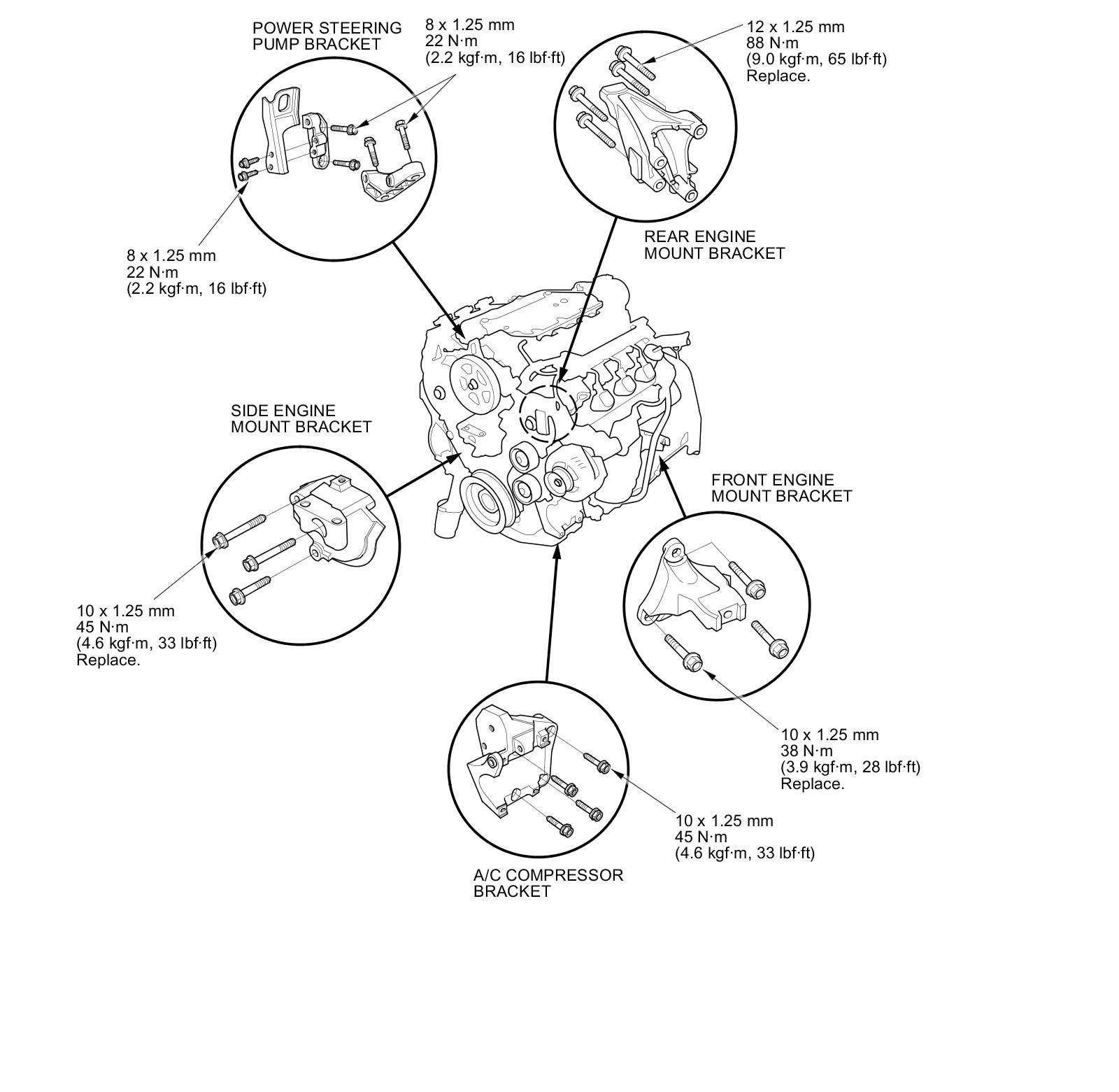 POWER STEERING PUMP BRACKET

8 x 1.25 mm
22 N·m
(2.2 kgf·m, 16 lbf·ft)

12 x 1.25 mm
88 N·m
(9.0 kgf·m, 65 lbf·ft)
Replace.

8 x 1.25 mm
22 N·m
(2.2 kgf·m, 16 lbf·ft)

REAR ENGINE MOUNT BRACKET

SIDE ENGINE MOUNT BRACKET

FRONT ENGINE MOUNT BRACKET

10 x 1.25 mm
45 N·m
(4.6 kgf·m, 33 lbf·ft)
Replace.

10 x 1.25 mm
38 N·m
(3.9 kgf·m, 28 lbf·ft)
Replace.

10 x 1.25 mm
45 N·m
(4.6 kgf·m, 33 lbf·ft)

A/C COMPRESSOR BRACKET