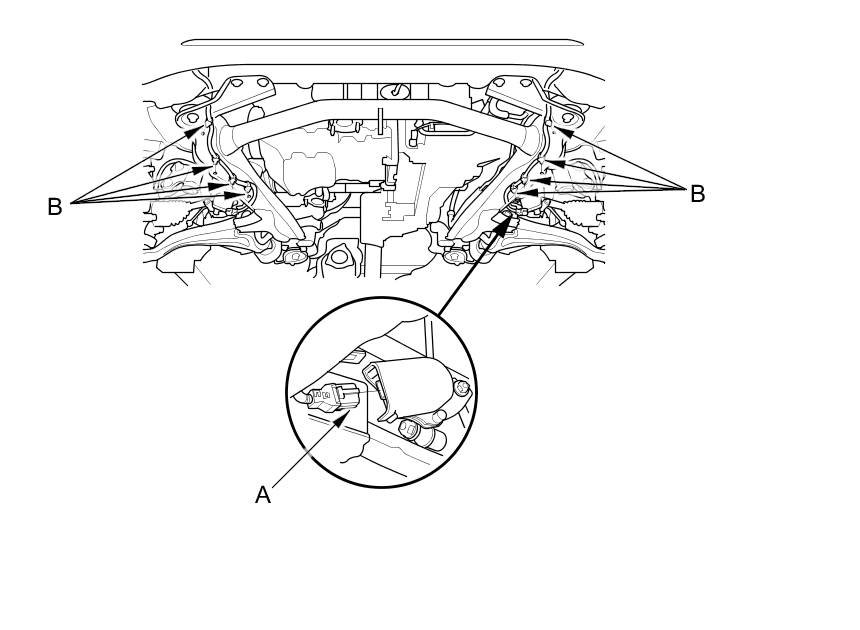 B
B
A