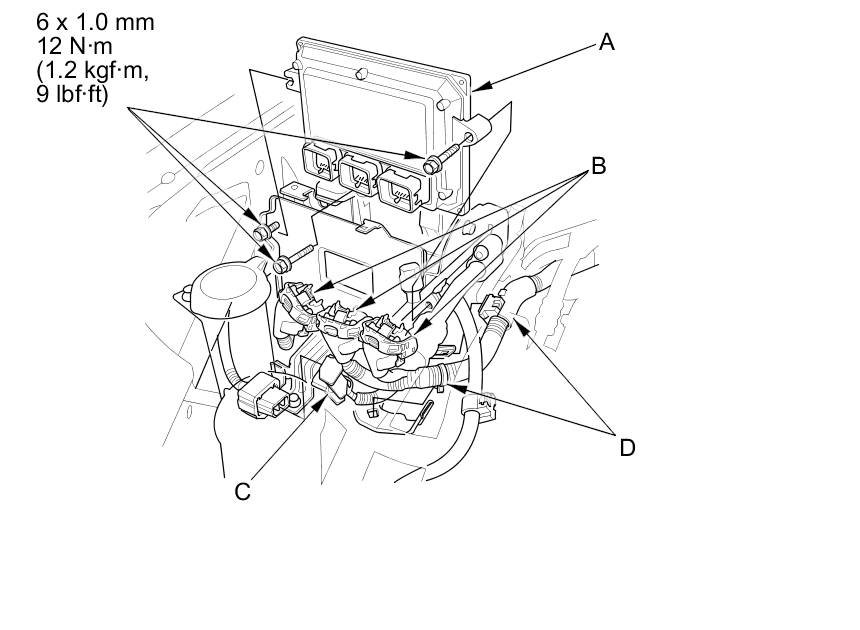 6 x 1.0 mm
12 N·m
(1.2 kgf·m,
9 lbf·ft)

A

B

C

D