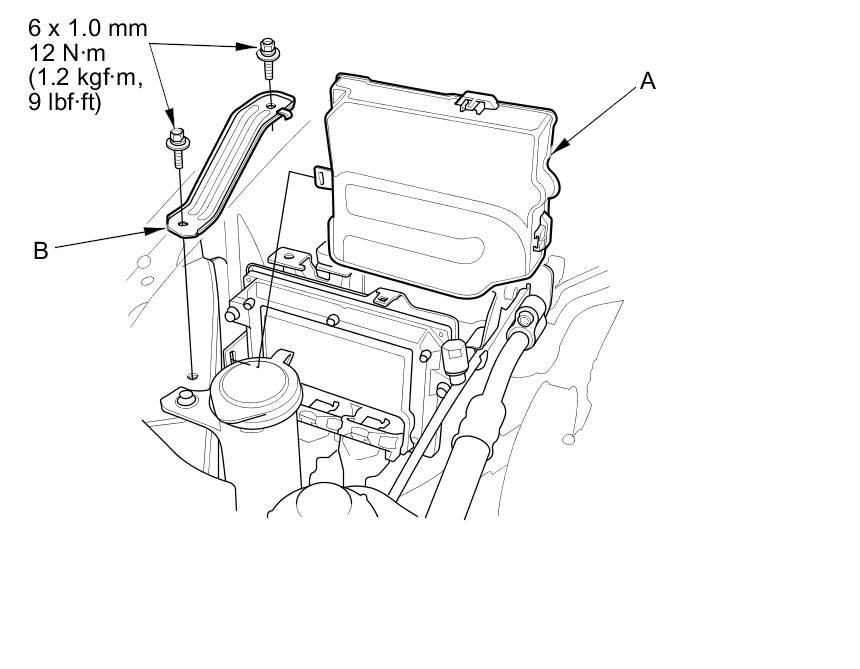 6 x 1.0 mm
12 N·m
(1.2 kgf·m,
9 lbf·ft)

A

B