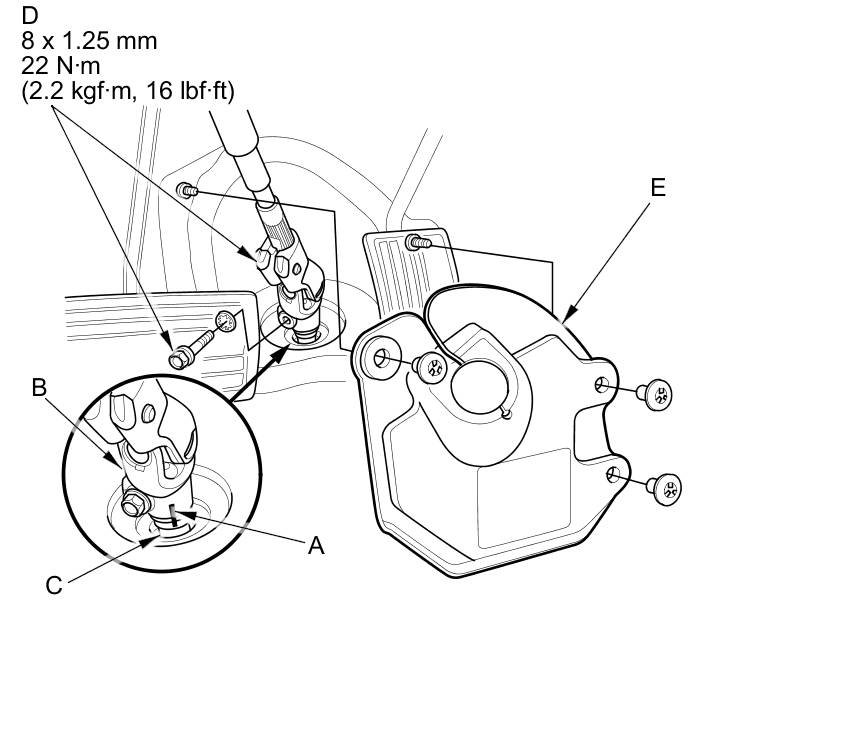 D
8 x 1.25 mm
22 N·m
(2.2 kgf·m, 16 lbf·ft)

E

B

A

C