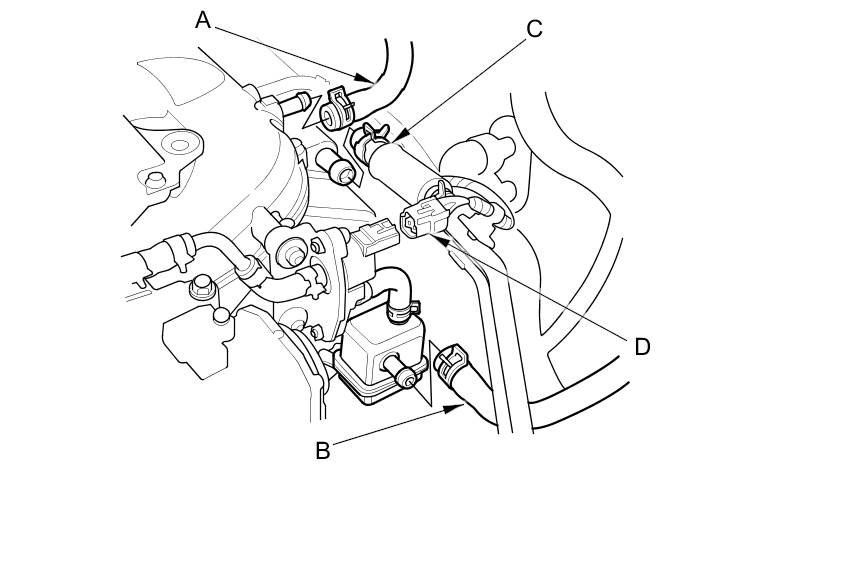 A
C
D
B