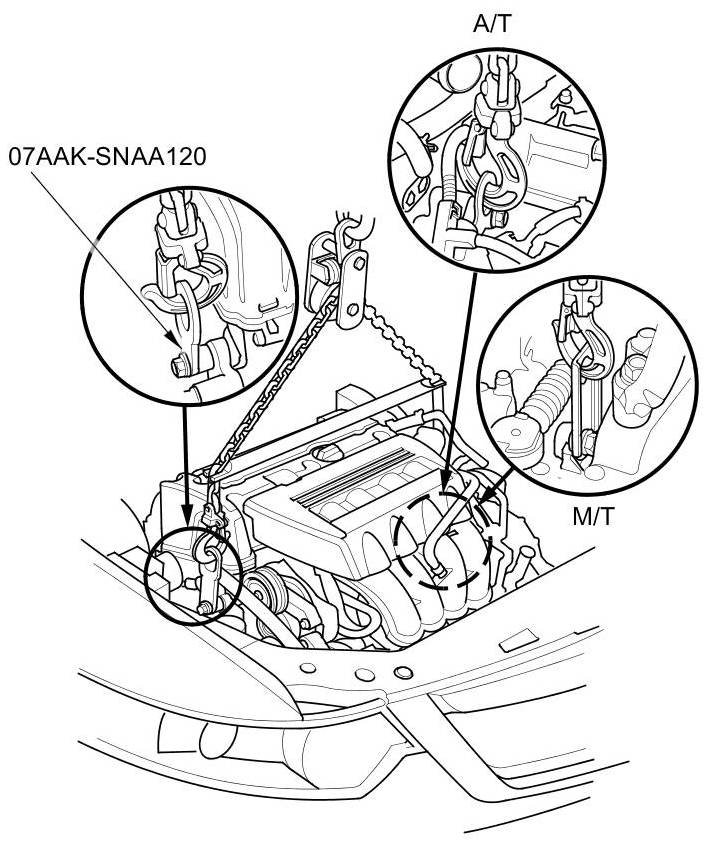 A/T

07AAK-SNAA120

M/T