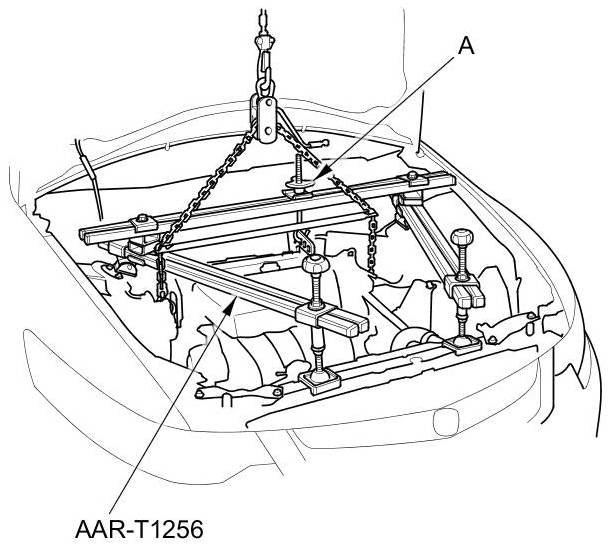 A

AAR-T1256